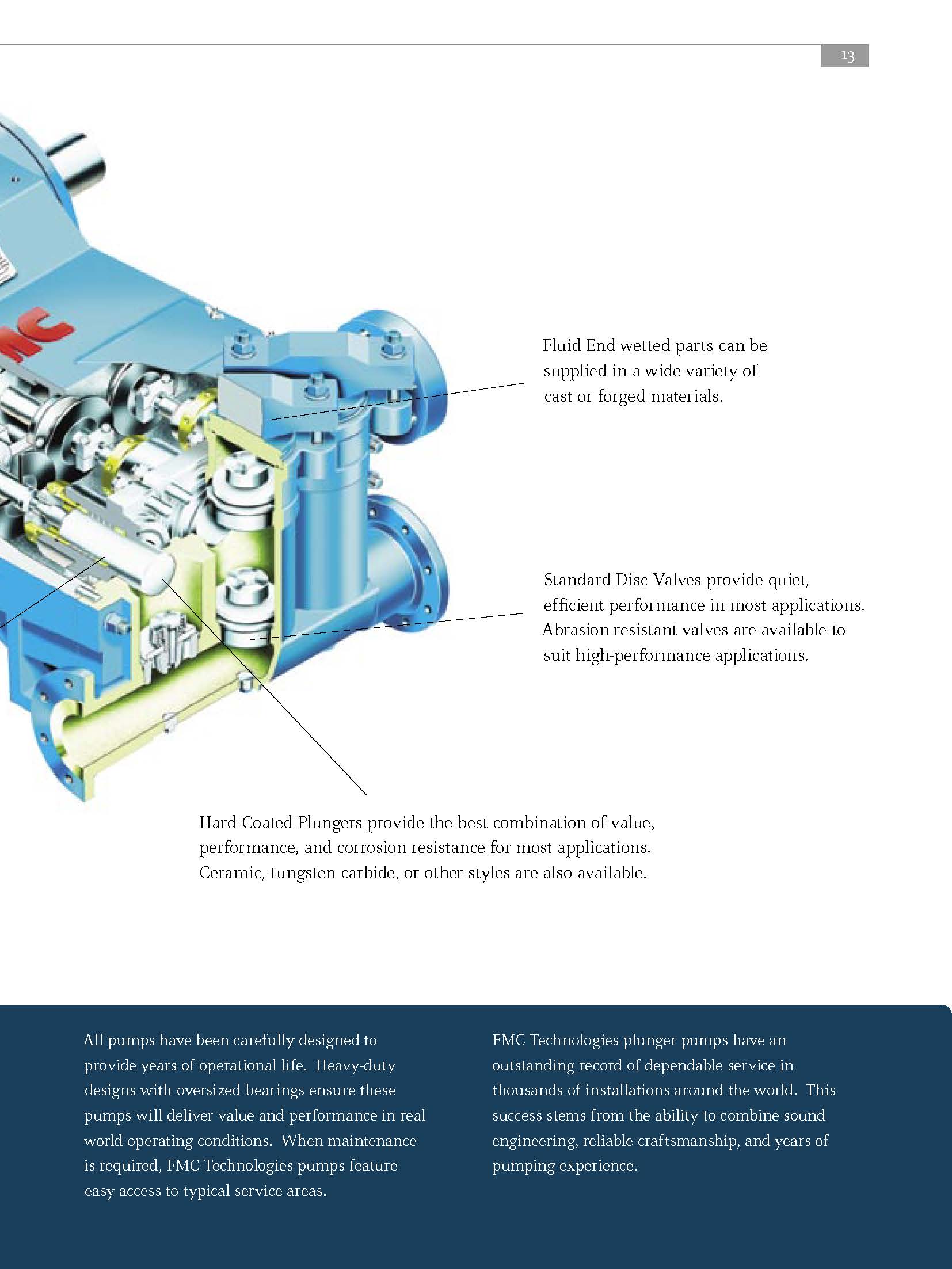 13

MC

Fluid End wetted parts can be supplied in a wide variety of cast or forged materials.

Standard Disc Valves provide quiet, efficient performance in most applications. Abrasion-resistant valves are available to suit high-performance applications.

Hard-Coated Plungers provide the best combination of value, performance, and corrosion resistance for most applications. Ceramic, tungsten carbide, or other styles are also available.

All pumps have been carefully designed to provide years of operational life. Heavy-duty designs with oversized bearings ensure these pumps will deliver value and performance in real world operating conditions. When maintenance is required, FMC Technologies pumps feature easy access to typical service areas.

FMC Technologies plunger pumps have an outstanding record of dependable service in thousands of installations around the world. This success stems from the ability to combine sound engineering, reliable craftsmanship, and years of pumping experience.