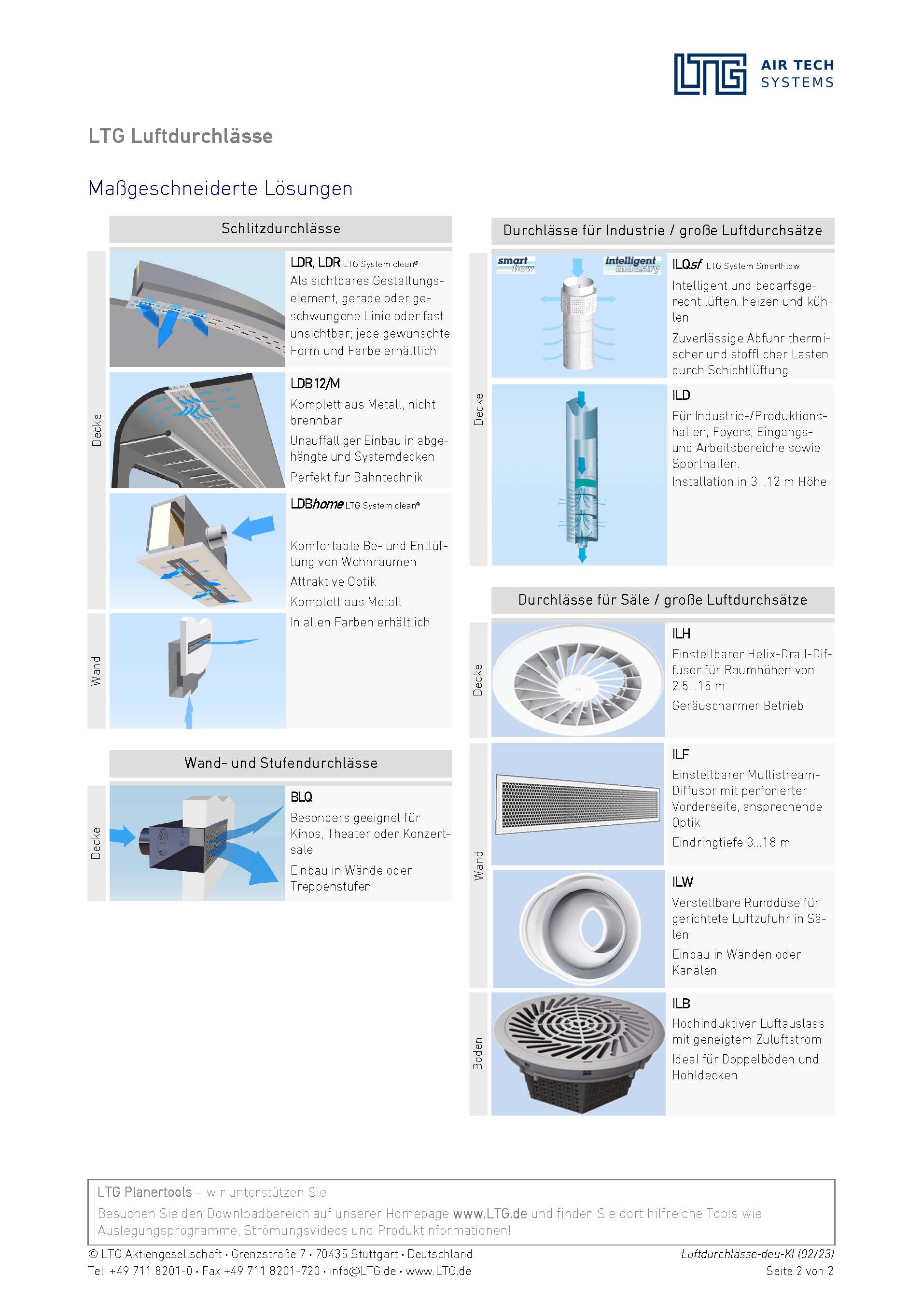 LTG AIR TECH SYSTEMS

LTG Luftdurchlässe

Maßgeschneiderte Lösungen

Schlitzdurchlässe

Decke

LDR, LDR LTG System clean®
Als sichtbares Gestaltungselement, gerade oder geschwungene Linie oder fast unsichtbar; jede gewünschte Form und Farbe erhältlich

LDB12/M
Komplett aus Metall, nicht brennbar
Unauffälliger Einbau in abgehängte und Systemdecken
Perfekt für Bahntechnik

LDBhome LTG System clean®
Komfortable Be- und Entlüftung von Wohnräumen
Attraktive Optik
Komplett aus Metall
In allen Farben erhältlich

Wand

Wand- und Stufendurchlässe

Decke

BLQ
Besonders geeignet für Kinos, Theater oder Konzertsäle
Einbau in Wände oder Treppenstufen

Durchlässe für Industrie / große Luftdurchsätze

Decke

smart flow
intelligent industry

ILQsf LTG System SmartFlow
Intelligent und bedarfsgerecht lüften, heizen und kühlen
Zuverlässige Abfuhr thermischer und stofflicher Lasten durch Schichtlüftung

ILD
Für Industrie-/Produktionshallen, Foyers, Eingangs- und Arbeitsbereiche sowie Sporthallen.
Installation in 3...12 m Höhe

Durchlässe für Säle / große Luftdurchsätze

Decke

ILH
Einstellbarer Helix-Drall-Diffusor für Raumhöhen von 2,5...15 m
Geräuscharmer Betrieb

Wand

ILF
Einstellbarer Multistream-Diffusor mit perforierter Vorderseite, ansprechende Optik
Eindringtiefe 3...18 m

ILW
Verstellbare Runddüse für gerichtete Luftzufuhr in Sälen
Einbau in Wänden oder Kanälen

Boden

ILB
Hochinduktiver Luftauslass mit geneigtem Zuluftstrom
Ideal für Doppelböden und Hohldecken

LTG Planertools – wir unterstützen Sie!
Besuchen Sie den Downloadbereich auf unserer Homepage www.LTG.de und finden Sie dort hilfreiche Tools wie Auslegungsprogramme, Strömungsvideos und Produktinformationen!

© LTG Aktiengesellschaft · Grenzstraße 7 · 70435 Stuttgart · Deutschland
Tel. +49 711 8201-0 · Fax +49 711 8201-720 · info@LTG.de · www.LTG.de

Luftdurchlässe-deu-KI (02/23)
Seite 2 von 2