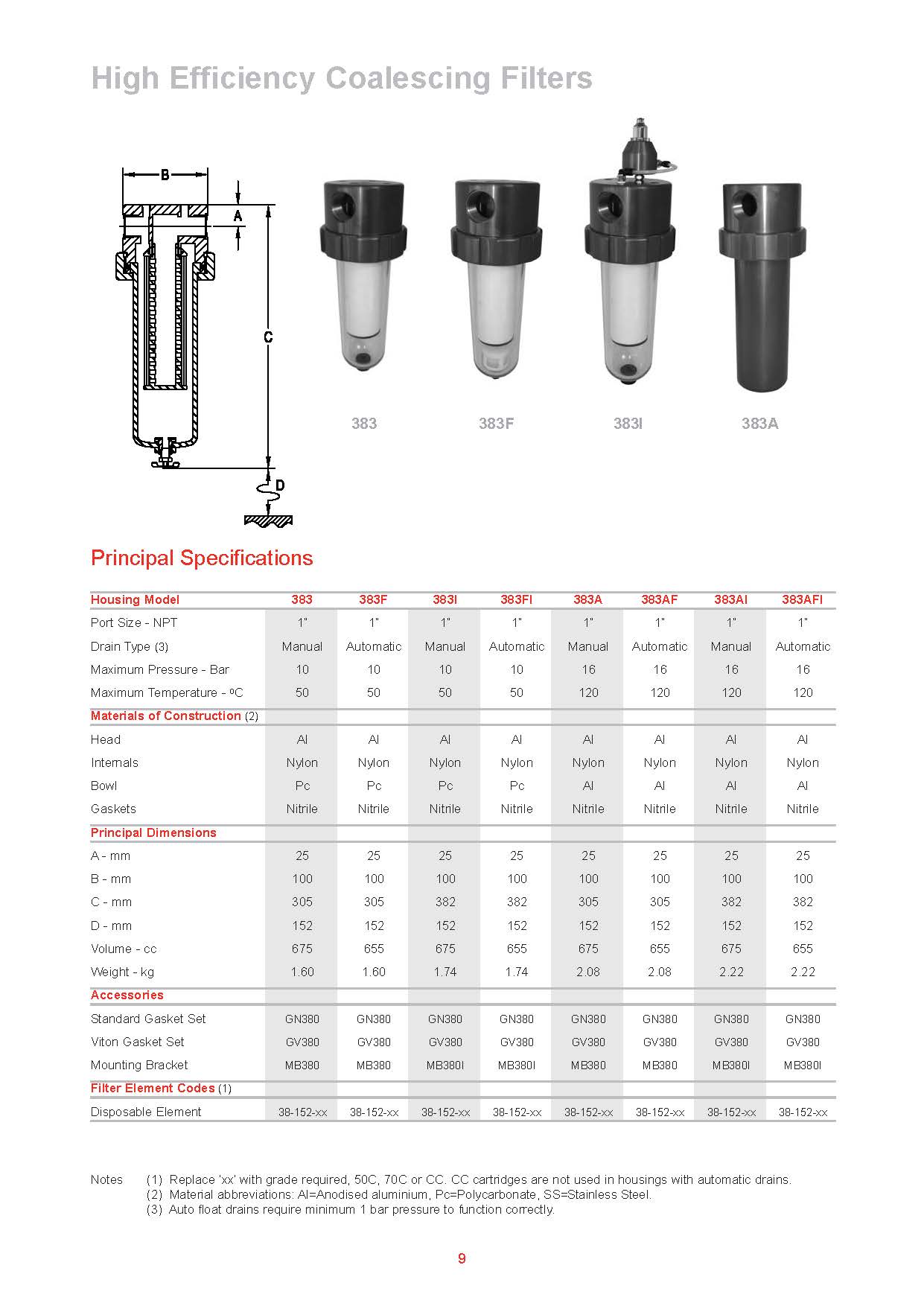 High Efficiency Coalescing Filters

B

A

C

D

383

383F

383I

383A

Principal Specifications

| Housing Model | 383 | 383F | 383I | 383FI | 383A | 383AF | 383AI | 383AFI |
|---|---|---|---|---|---|---|---|---|
| Port Size - NPT | 1" | 1" | 1" | 1" | 1" | 1" | 1" | 1" |
| Drain Type (3) | Manual | Automatic | Manual | Automatic | Manual | Automatic | Manual | Automatic |
| Maximum Pressure - Bar | 10 | 10 | 10 | 10 | 16 | 16 | 16 | 16 |
| Maximum Temperature - ºC | 50 | 50 | 50 | 50 | 120 | 120 | 120 | 120 |
| Materials of Construction (2) | | | | | | | | |
| Head | Al | Al | Al | Al | Al | Al | Al | Al |
| Internals | Nylon | Nylon | Nylon | Nylon | Nylon | Nylon | Nylon | Nylon |
| Bowl | Pc | Pc | Pc | Pc | Al | Al | Al | Al |
| Gaskets | Nitrile | Nitrile | Nitrile | Nitrile | Nitrile | Nitrile | Nitrile | Nitrile |
| Principal Dimensions | | | | | | | | |
| A - mm | 25 | 25 | 25 | 25 | 25 | 25 | 25 | 25 |
| B - mm | 100 | 100 | 100 | 100 | 100 | 100 | 100 | 100 |
| C - mm | 305 | 305 | 382 | 382 | 305 | 305 | 382 | 382 |
| D - mm | 152 | 152 | 152 | 152 | 152 | 152 | 152 | 152 |
| Volume - cc | 675 | 655 | 675 | 655 | 675 | 655 | 675 | 655 |
| Weight - kg | 1.60 | 1.60 | 1.74 | 1.74 | 2.08 | 2.08 | 2.22 | 2.22 |
| Accessories | | | | | | | | |
| Standard Gasket Set | GN380 | GN380 | GN380 | GN380 | GN380 | GN380 | GN380 | GN380 |
| Viton Gasket Set | GV380 | GV380 | GV380 | GV380 | GV380 | GV380 | GV380 | GV380 |
| Mounting Bracket | MB380 | MB380 | MB380I | MB380I | MB380 | MB380 | MB380I | MB380I |
| Filter Element Codes (1) | | | | | | | | |
| Disposable Element | 38-152-xx | 38-152-xx | 38-152-xx | 38-152-xx | 38-152-xx | 38-152-xx | 38-152-xx | 38-152-xx |

Notes (1) Replace 'xx' with grade required, 50C, 70C or CC. CC cartridges are not used in housings with automatic drains.
(2) Material abbreviations: Al=Anodised aluminium, Pc=Polycarbonate, SS=Stainless Steel.
(3) Auto float drains require minimum 1 bar pressure to function correctly.

9