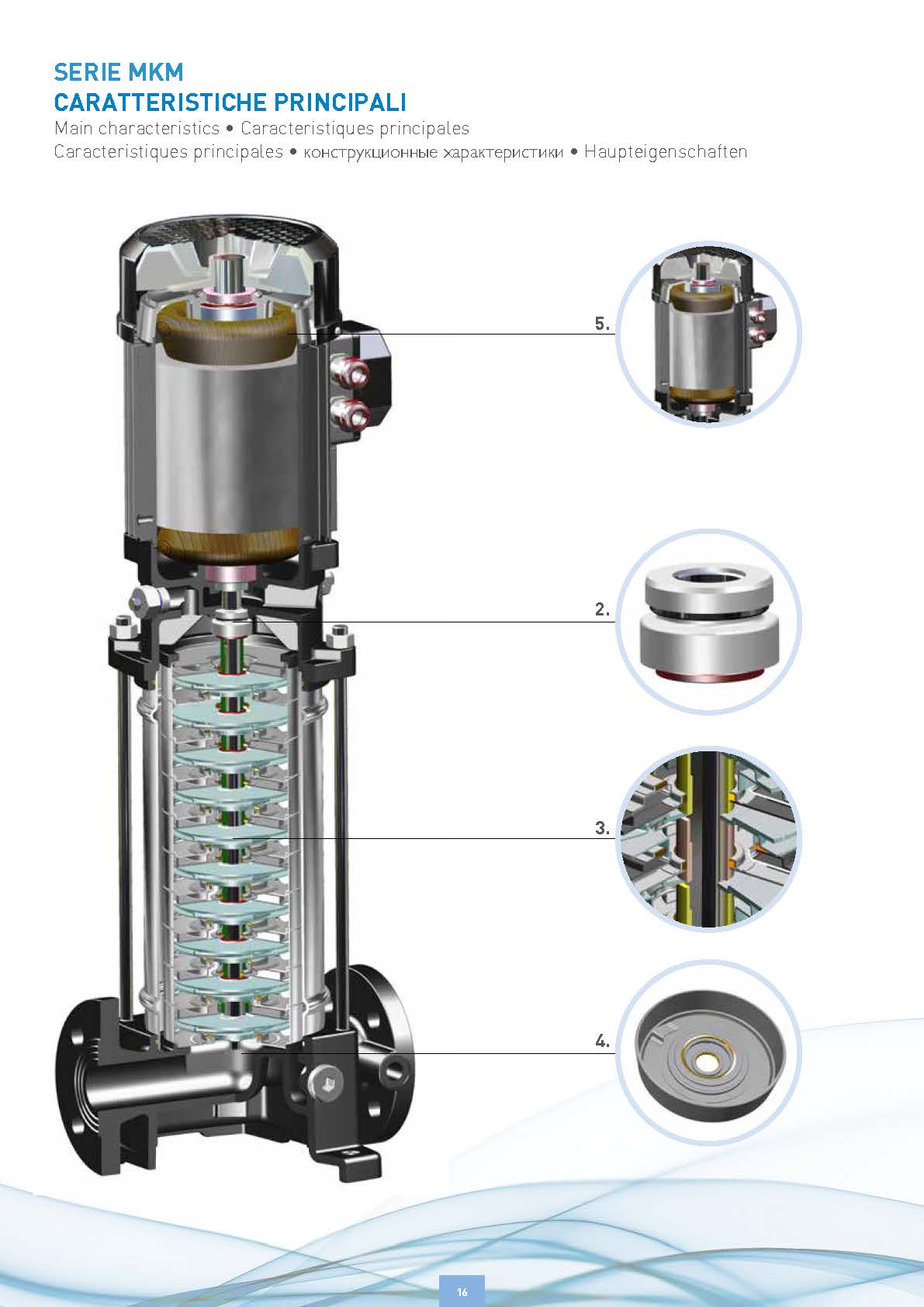 SERIE MKM
CARATTERISTICHE PRINCIPALI
Main characteristics • Caracteristiques principales
Caracteristiques principales • конструкционные характеристики • Haupteigenschaften

5.

2.

3.

4.

16